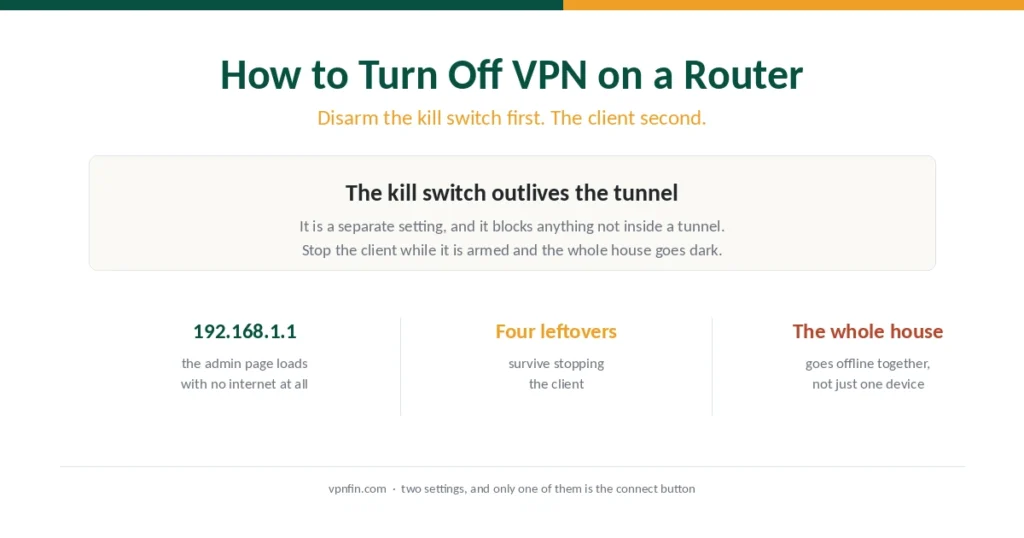 How to Turn Off VPN on a Router

Disarm the kill switch first. The client second.

The kill switch outlives the tunnel

It is a separate setting, and it blocks anything not inside a tunnel. Stop the client while it is armed and the whole house goes dark.

192.168.1.1

the admin page loads with no internet at all

Four leftovers

survive stopping the client

The whole house

goes offline together, not just one device

vpnfin.com · two settings, and only one of them is the connect button