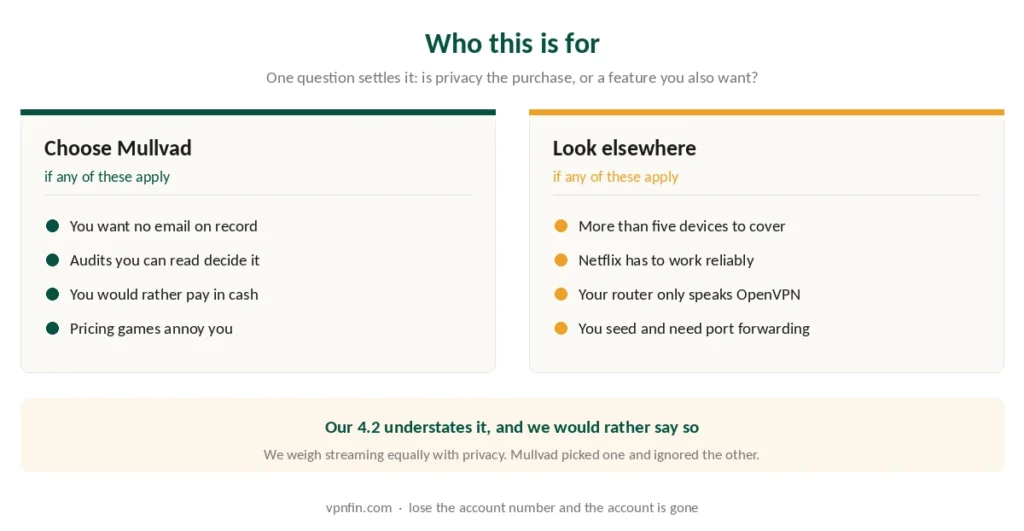 Who this is for

One question settles it: is privacy the purchase, or a feature you also want?

Choose Mullvad
if any of these apply

• You want no email on record
• Audits you can read decide it
• You would rather pay in cash
• Pricing games annoy you

Look elsewhere
if any of these apply

• More than five devices to cover
• Netflix has to work reliably
• Your router only speaks OpenVPN
• You seed and need port forwarding

Our 4.2 understates it, and we would rather say so

We weigh streaming equally with privacy. Mullvad picked one and ignored the other.

vpnfin.com · lose the account number and the account is gone