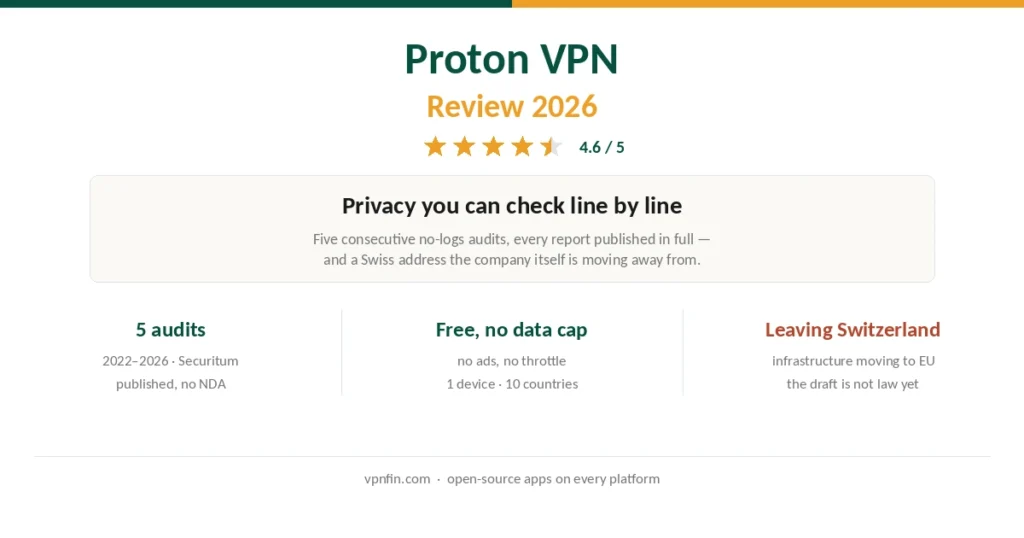 Proton VPN

Review 2026

4.6 / 5

Privacy you can check line by line

Five consecutive no-logs audits, every report published in full — and a Swiss address the company itself is moving away from.

5 audits

2022–2026 · Securitum

published, no NDA

Free, no data cap

no ads, no throttle

1 device · 10 countries

Leaving Switzerland

infrastructure moving to EU

the draft is not law yet

vpnfin.com · open-source apps on every platform