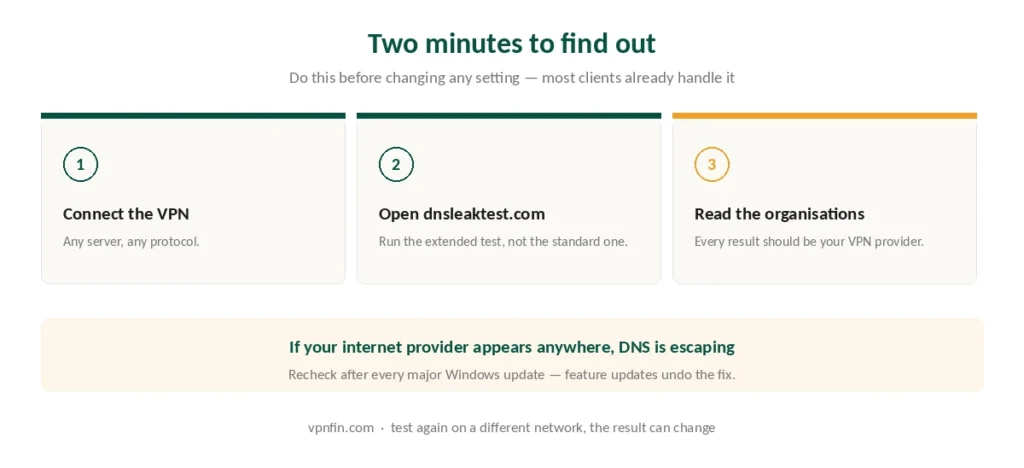 Two minutes to find out

Do this before changing any setting — most clients already handle it

1

Connect the VPN

Any server, any protocol.

2

Open dnsleaktest.com

Run the extended test, not the standard one.

3

Read the organisations

Every result should be your VPN provider.

If your internet provider appears anywhere, DNS is escaping

Recheck after every major Windows update — feature updates undo the fix.

vpnfin.com · test again on a different network, the result can change