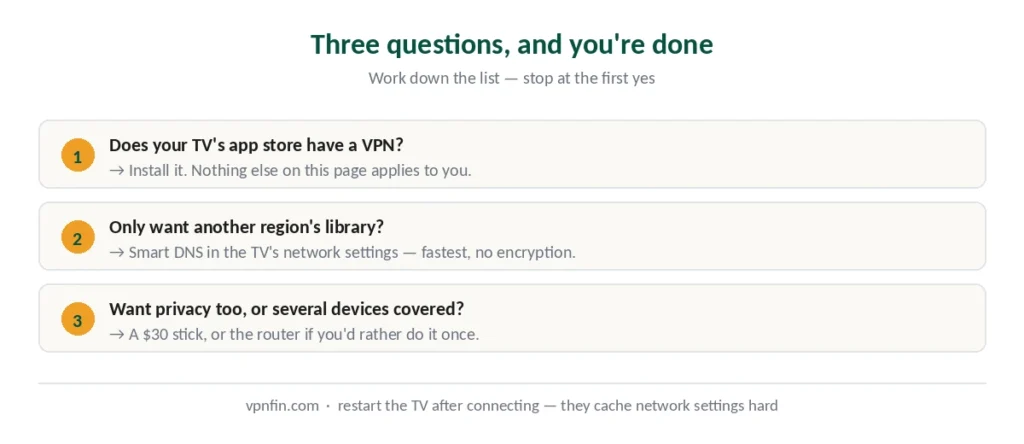 Three questions, and you're done

Work down the list — stop at the first yes

1 Does your TV's app store have a VPN?
→ Install it. Nothing else on this page applies to you.

2 Only want another region's library?
→ Smart DNS in the TV's network settings — fastest, no encryption.

3 Want privacy too, or several devices covered?
→ A \$30 stick, or the router if you'd rather do it once.

vpnfin.com · restart the TV after connecting — they cache network settings hard